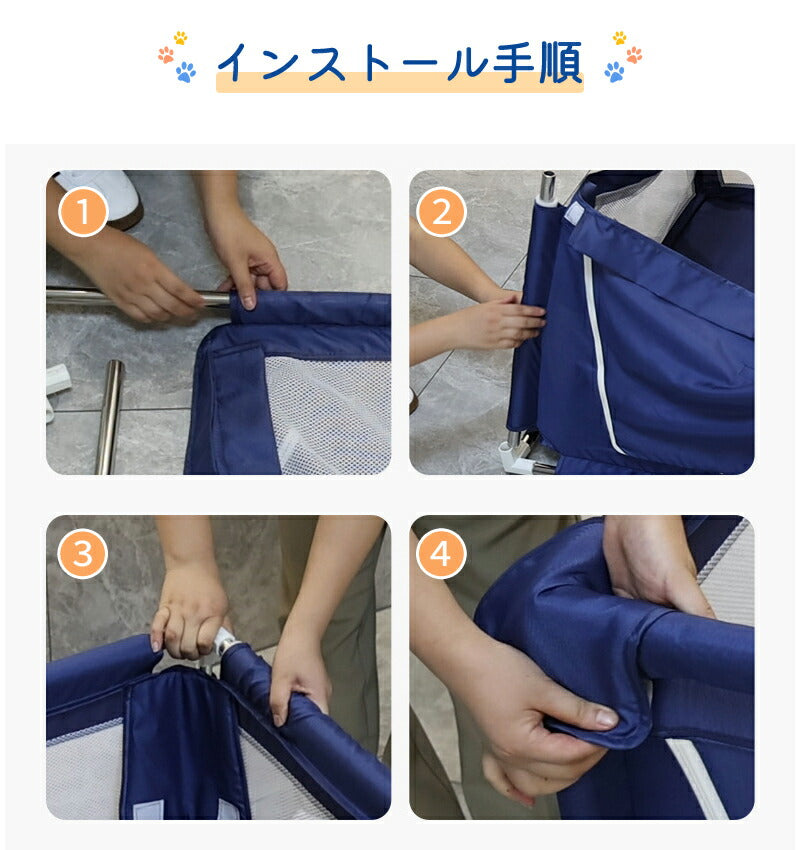 インストール手順

1

2

3

4