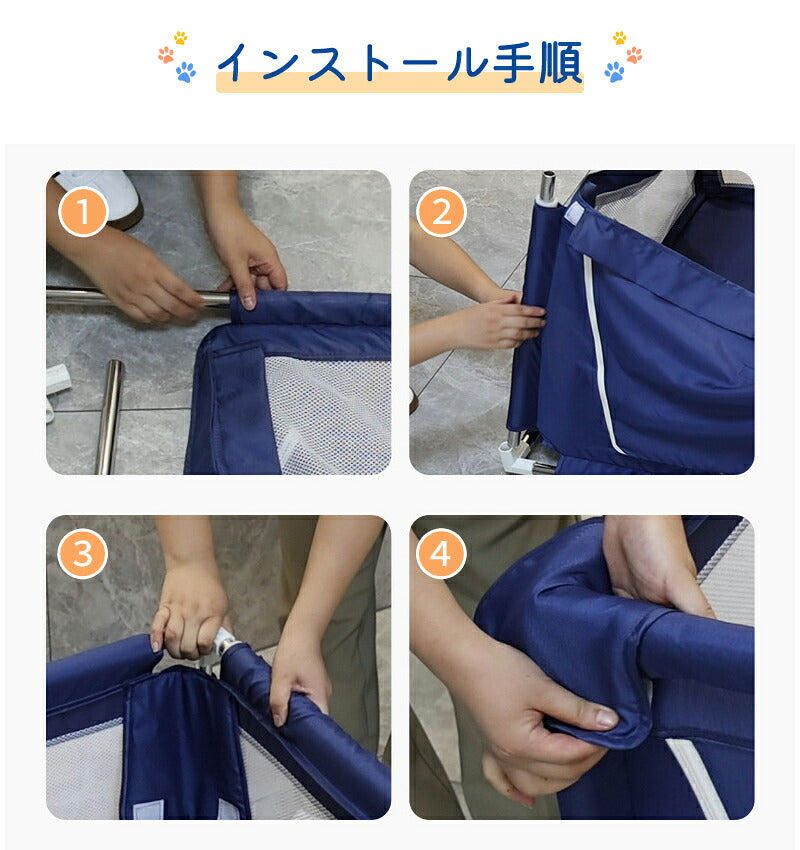 インストール手順

1

2

3

4