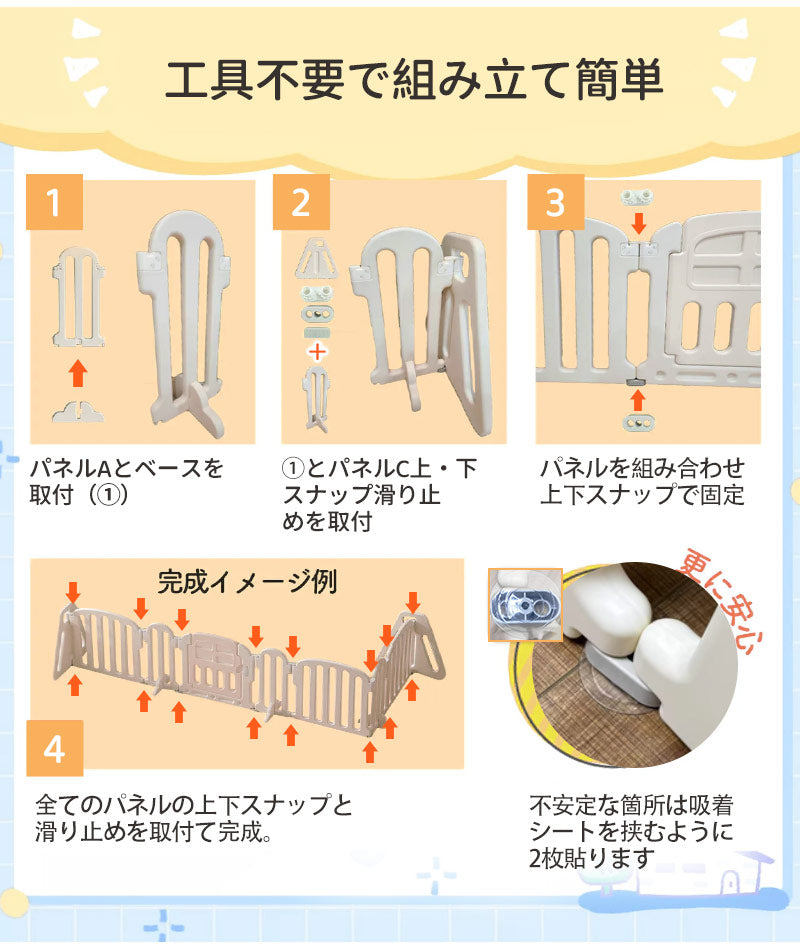 工具不要で組み立て簡単

1

パネルAとベースを取付（①）

2

①とパネルC上・下スナップ滑り止めを取付

3

パネルを組み合わせ上下スナップで固定

完成イメージ例

4

全てのパネルの上下スナップと滑り止めを取付て完成。

更に安心

不安定な箇所は吸着シートを挟むように2枚貼ります