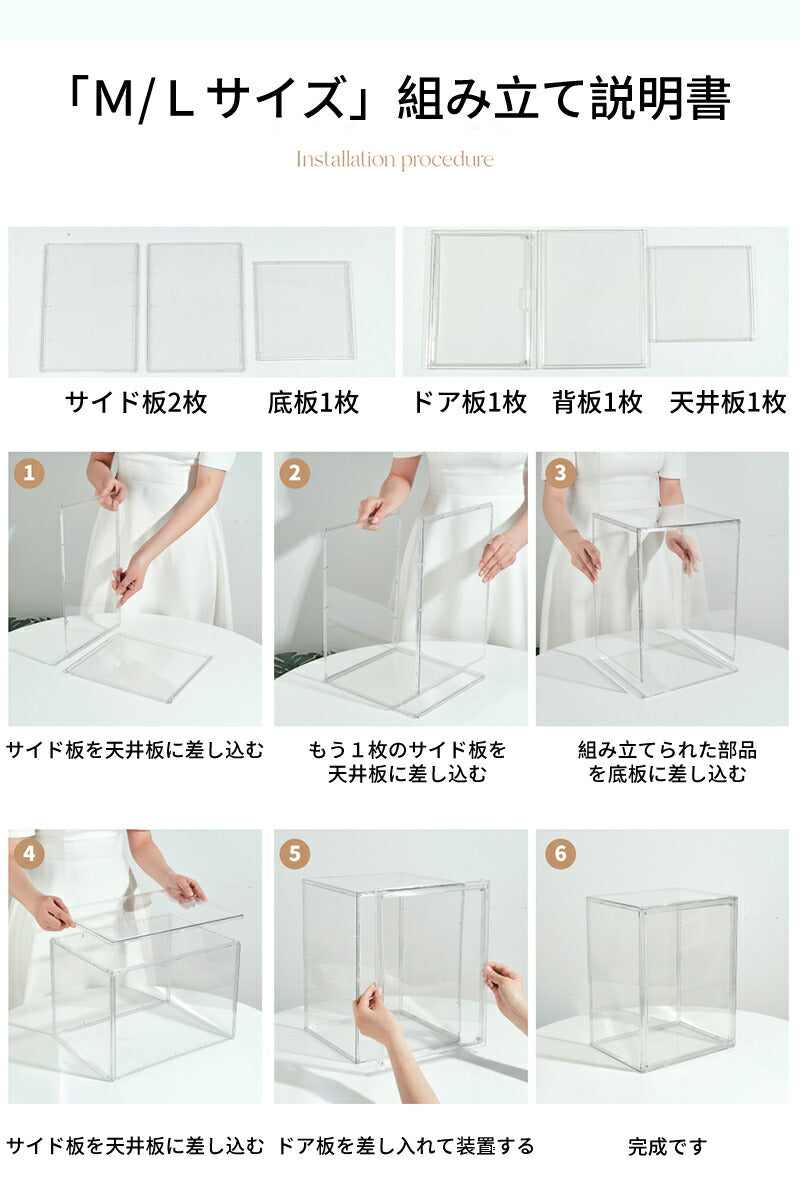 「M/ L サイズ」組み立て説明書

Installation procedure

サイド板2枚　底板1枚　ドア板1枚　背板1枚　天井板1枚

1
サイド板を天井板に差し込む

2
もう１枚のサイド板を天井板に差し込む

3
組み立てられた部品を底板に差し込む

4
サイド板を天井板に差し込む

5
ドア板を差し入れて装置する

6
完成です