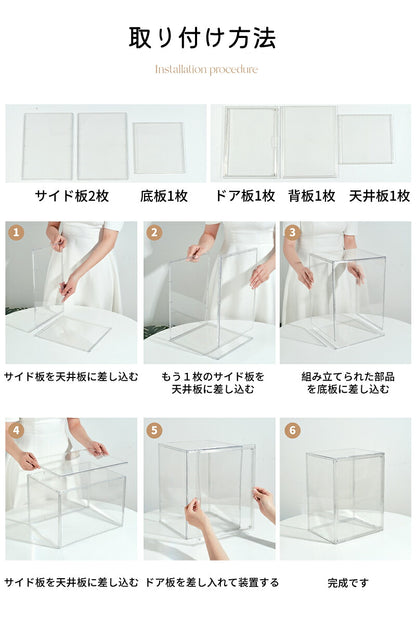 取り付け方法

Installation procedure

サイド板2枚　底板1枚　ドア板1枚　背板1枚　天井板1枚

1

サイド板を天井板に差し込む

2

もう１枚のサイド板を天井板に差し込む

3

組み立てられた部品を底板に差し込む

4

サイド板を天井板に差し込む

5

ドア板を差し入れて装置する

6

完成です