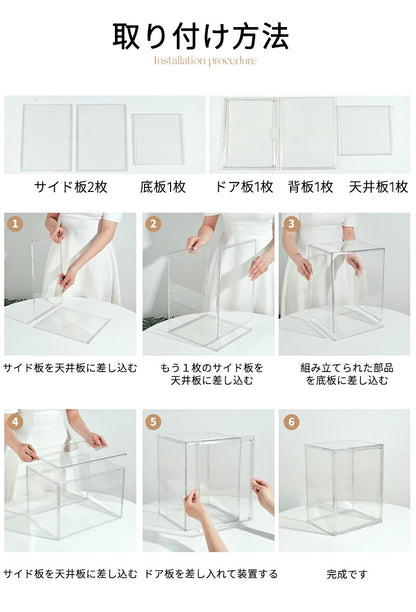 取り付け方法

Installation procedure

サイド板2枚　底板1枚　ドア板1枚　背板1枚　天井板1枚

1

サイド板を天井板に差し込む

2

もう１枚のサイド板を天井板に差し込む

3

組み立てられた部品を底板に差し込む

4

サイド板を天井板に差し込む

5

ドア板を差し入れて装置する

6

完成です