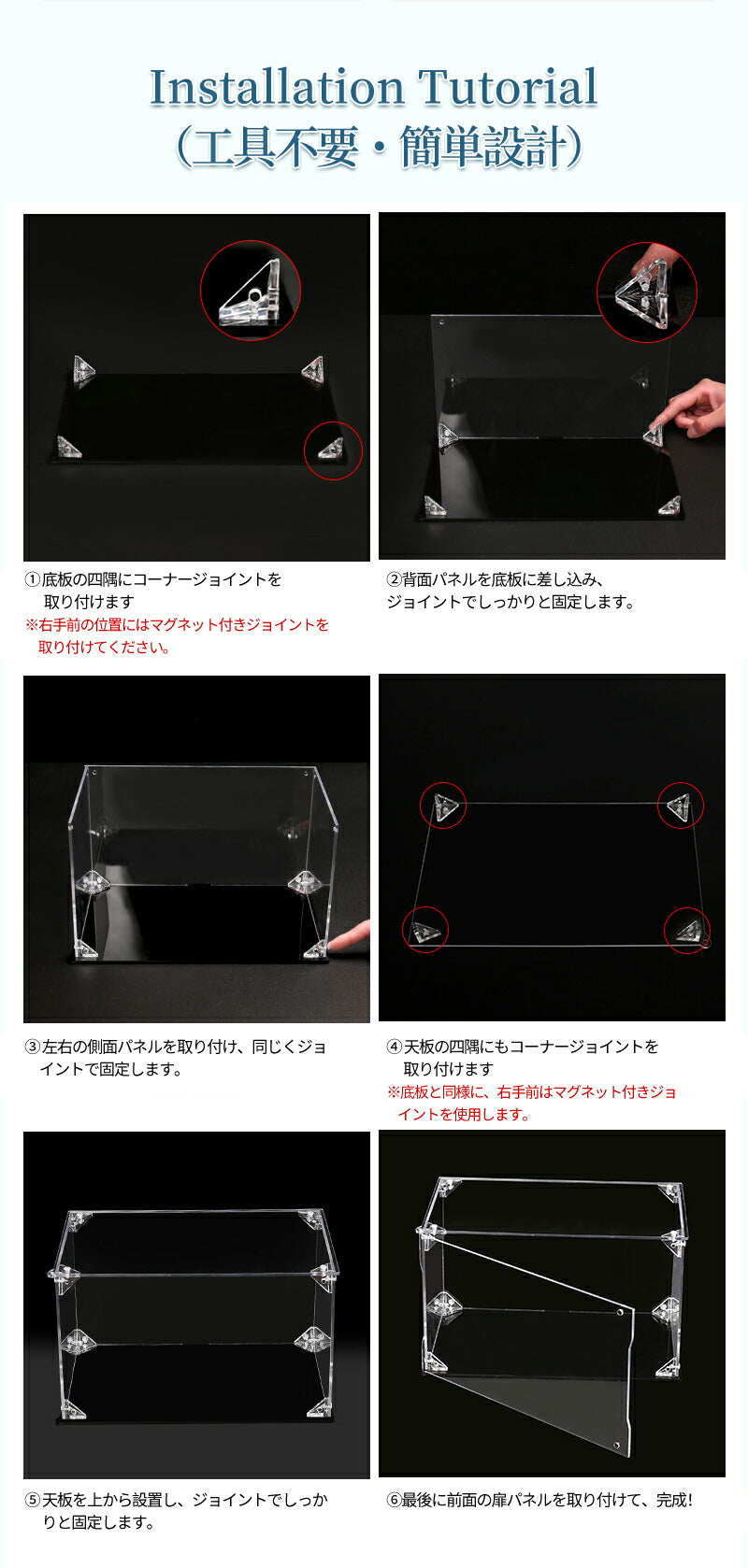 Installation Tutorial
（工具不要・簡単設計）

①底板の四隅にコーナージョイントを取り付けます
※右手前の位置にはマグネット付きジョイントを取り付けてください。

②背面パネルを底板に差し込み、ジョイントでしっかりと固定します。

③左右の側面パネルを取り付け、同じくジョイントで固定します。

④天板の四隅にもコーナージョイントを取り付けます
※底板と同様に、右手前はマグネット付きジョイントを使用します。

⑤天板を上から設置し、ジョイントでしっかりと固定します。

⑥最後に前面の扉パネルを取り付けて、完成!