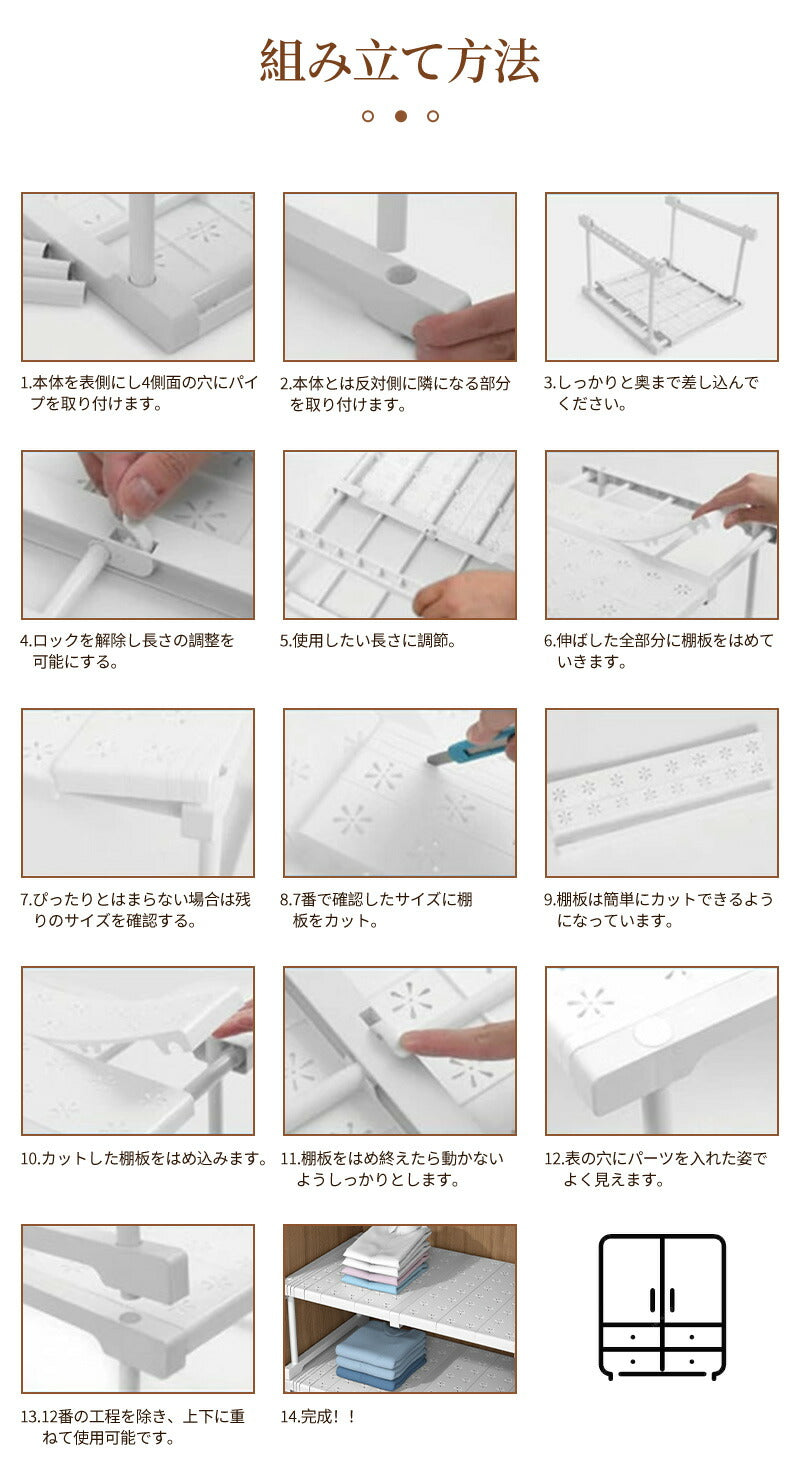 組み立て方法

1.本体を表側にし4側面の穴にパイプを取り付けます。

2.本体とは反対側に隣になる部分を取り付けます。

3.しっかりと奥まで差し込んでください。

4.ロックを解除し長さの調整を可能にする。

5.使用したい長さに調節。

6.伸ばした全部分に棚板をはめていきます。

7.ぴったりとはまらない場合は残りのサイズを確認する。

8.7番で確認したサイズに棚板をカット。

9.棚板は簡単にカットできるようになっています。

10.カットした棚板をはめ込みます。

11.棚板をはめ終えたら動かないようしっかりとします。

12.表の穴にパーツを入れた姿でよく見えます。

13.12番の工程を除き、上下に重ねて使用可能です。

14.完成！！