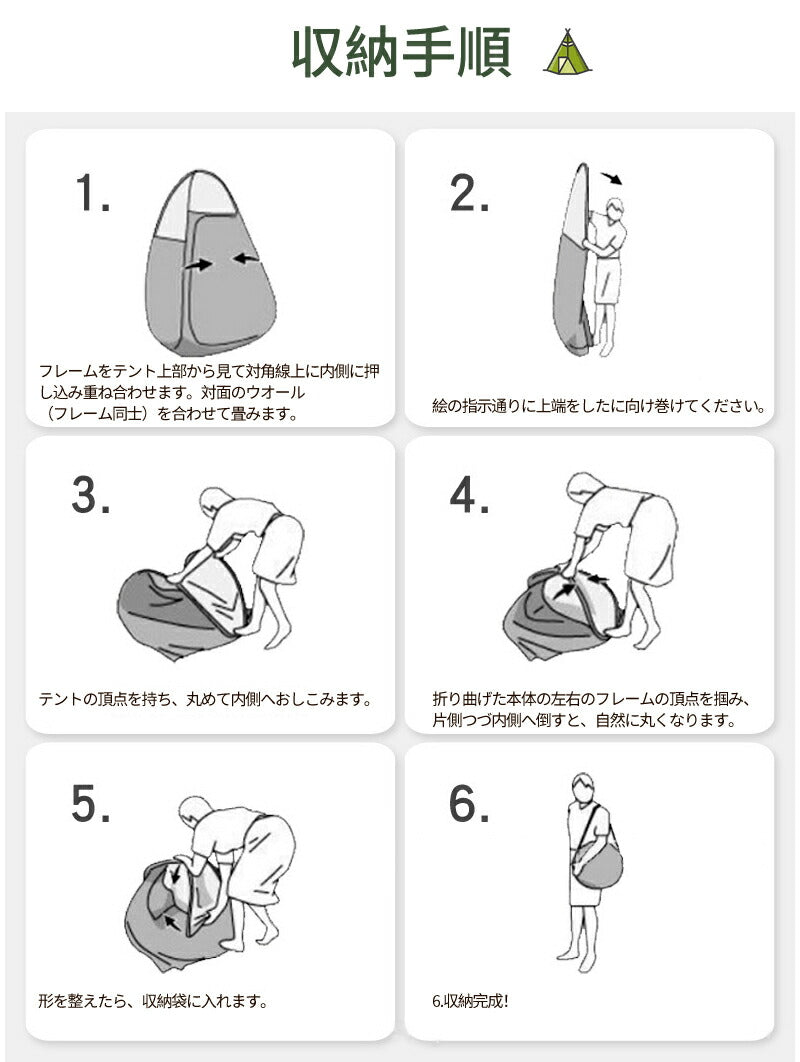 収納手順

1.

フレームをテント上部から見て対角線上に内側に押し込み重ね合わせます。対面のウオール（フレーム同士）を合わせて畳みます。

2.

絵の指示通りに上端をしたに向け巻けてください。

3.

テントの頂点を持ち、丸めて内側へおしこみます。

4.

折り曲げた本体の左右のフレームの頂点を掴み、片側つづ内側へ倒すと、自然に丸くなります。

5.

形を整えたら、収納袋に入れます。

6.

6.収納完成!