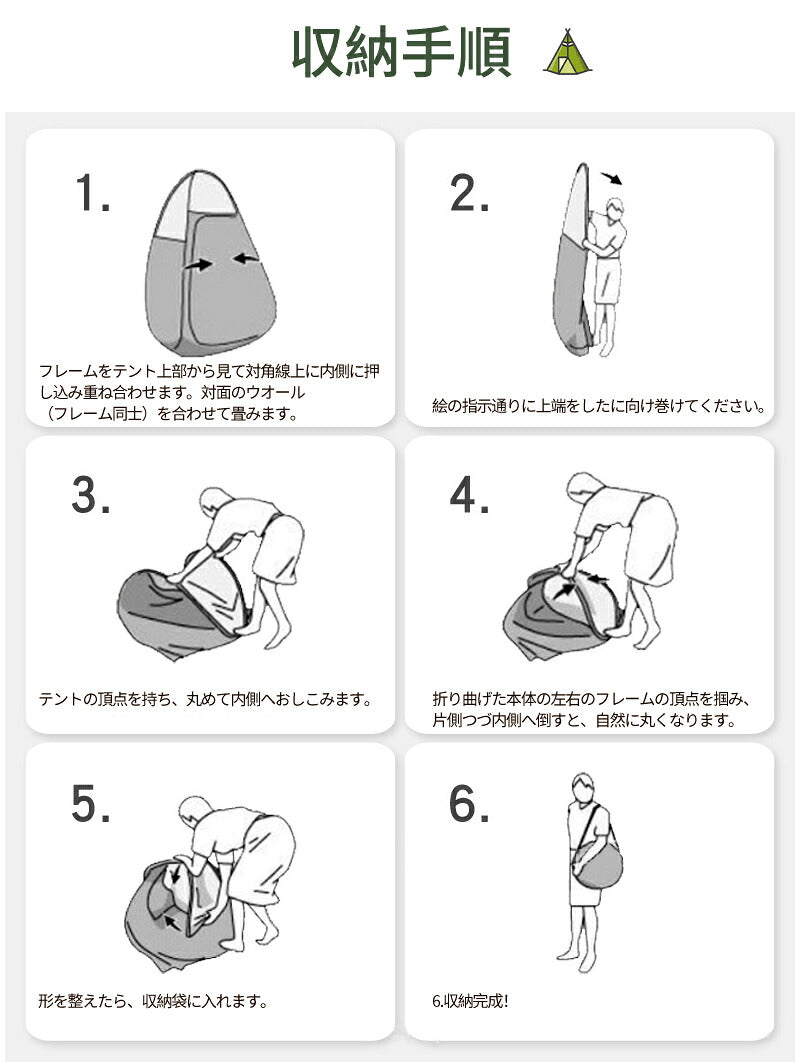 収納手順

1.

フレームをテント上部から見て対角線上に内側に押し込み重ね合わせます。対面のウオール（フレーム同士）を合わせて畳みます。

2.

絵の指示通りに上端をしたに向け巻けてください。

3.

テントの頂点を持ち、丸めて内側へおしこみます。

4.

折り曲げた本体の左右のフレームの頂点を掴み、片側つづ内側へ倒すと、自然に丸くなります。

5.

形を整えたら、収納袋に入れます。

6.

6.収納完成!