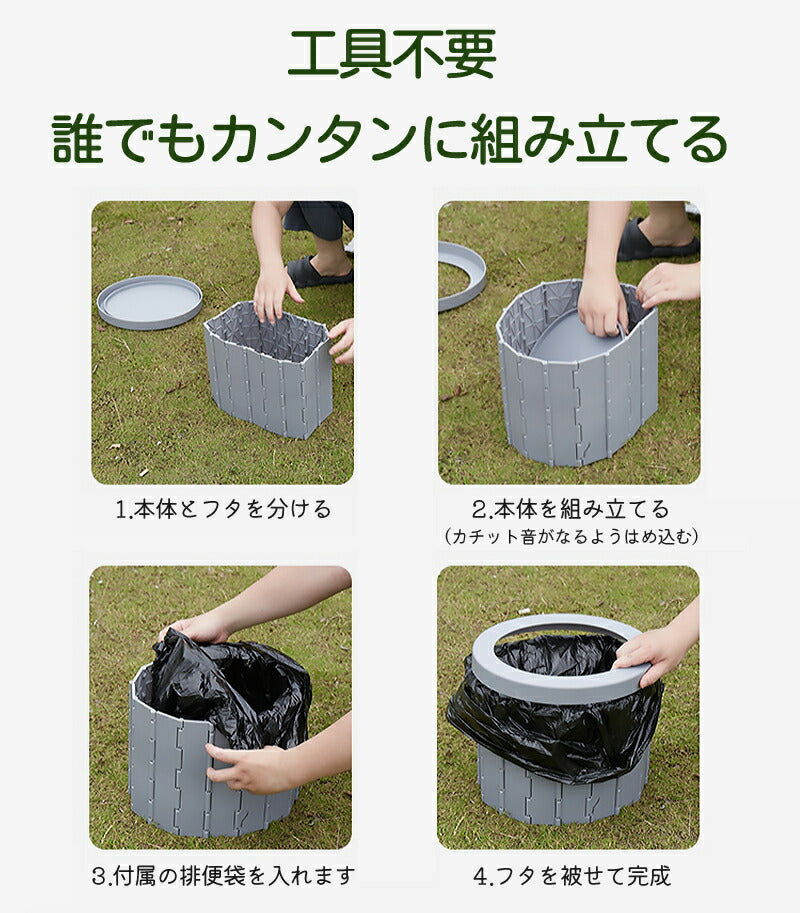 工具不要
誰でもカンタンに組み立てる

1.本体とフタを分ける

2.本体を組み立てる
（カチット音がなるようはめ込む）

3.付属の排便袋を入れます

4.フタを被せて完成