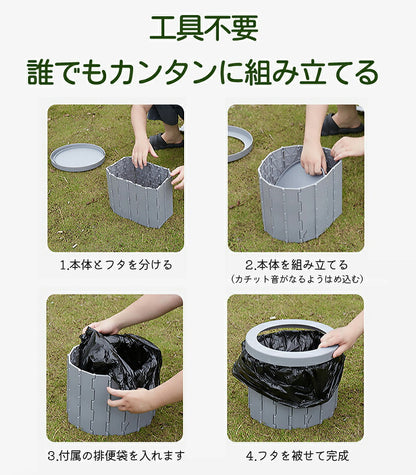 工具不要

誰でもカンタンに組み立てる

1.本体とフタを分ける

2.本体を組み立てる
（カチット音がなるようはめ込む）

3.付属の排便袋を入れます

4.フタを被せて完成