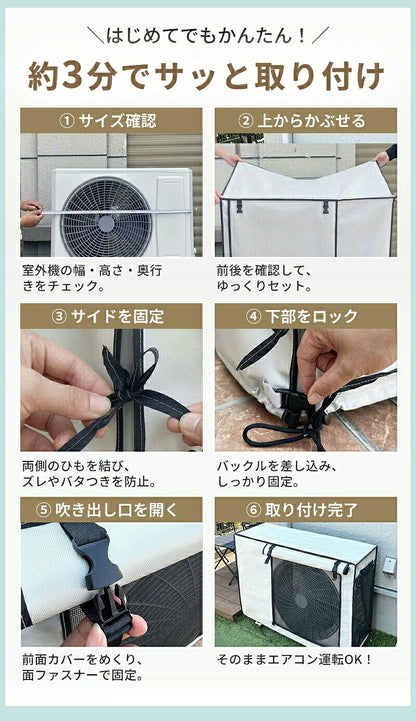 ＼はじめてでもかんたん！／

約3分でサッと取り付け

① サイズ確認

室外機の幅・高さ・奥行きをチェック。

② 上からかぶせる

前後を確認して、ゆっくりセット。

③ サイドを固定

両側のひもを結び、ズレやバタつきを防止。

④ 下部をロック

バックルを差し込み、しっかり固定。

⑤ 吹き出し口を開く

前面カバーをめくり、面ファスナーで固定。

⑥ 取り付け完了

そのままエアコン運転OK！