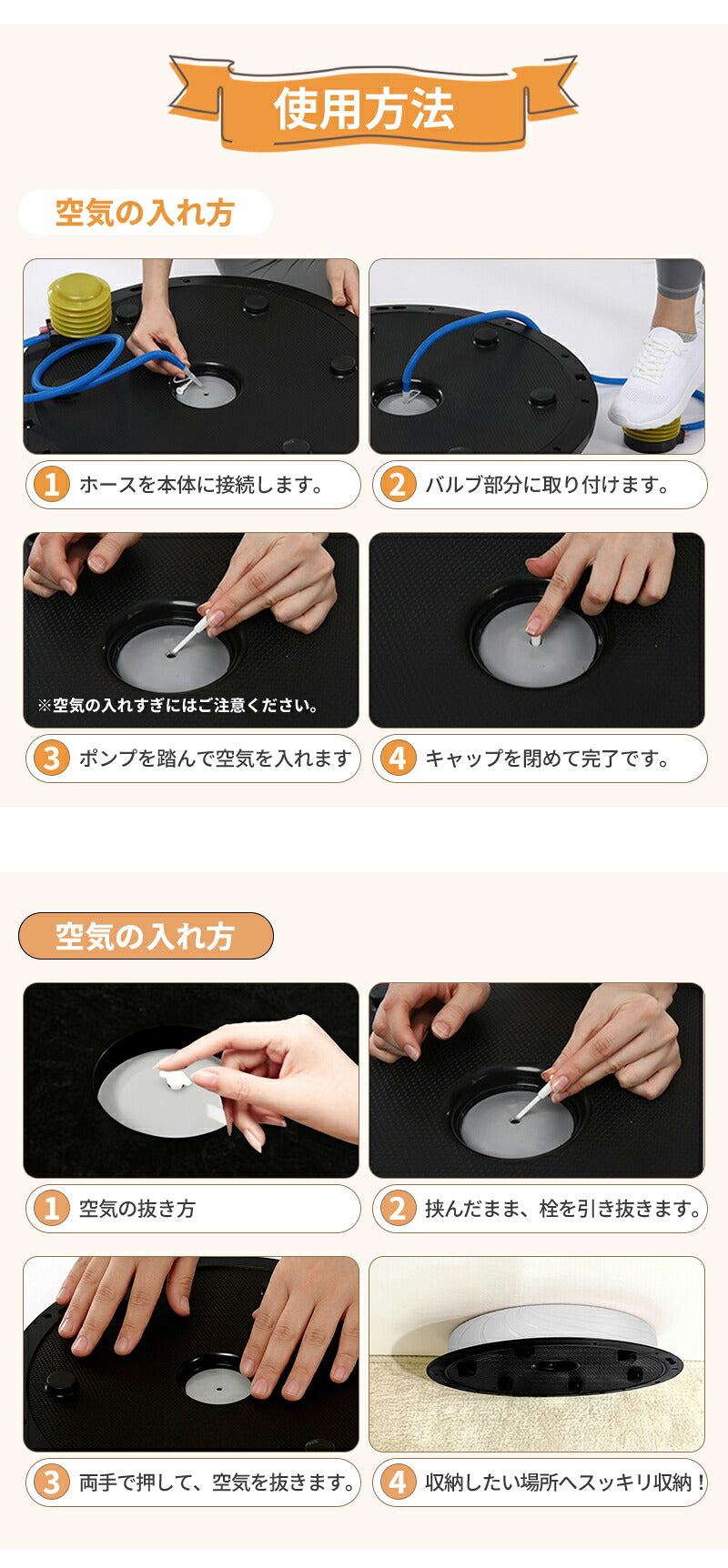 使用方法

空気の入れ方

1 ホースを本体に接続します。

2 バルブ部分に取り付けます。

※空気の入れすぎにはご注意ください。

3 ポンプを踏んで空気を入れます

4 キャップを閉めて完了です。

空気の入れ方

1 空気の抜き方

2 挟んだまま、栓を引き抜きます。

3 両手で押して、空気を抜きます。

4 収納したい場所へスッキリ収納！