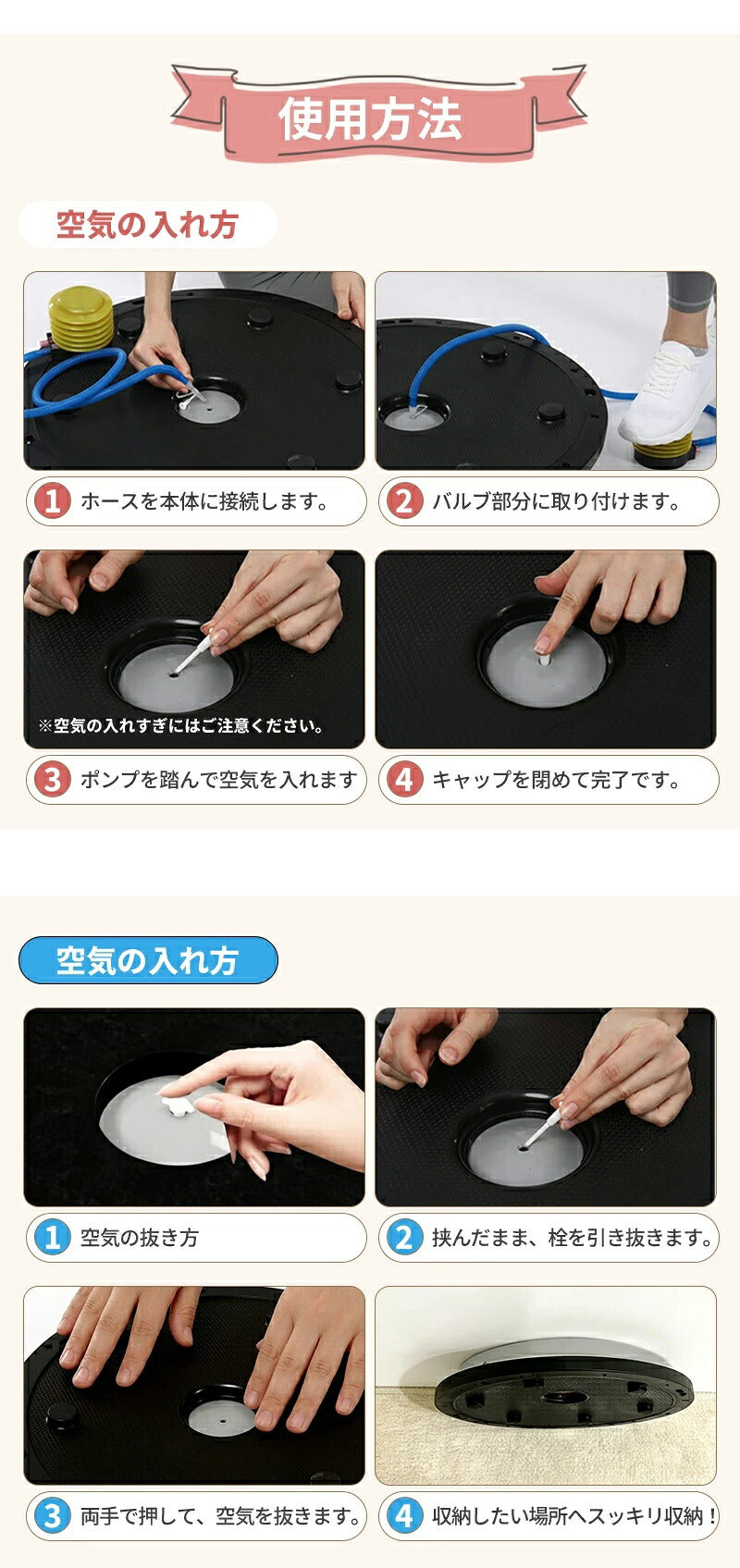 使用方法

空気の入れ方

1 ホースを本体に接続します。

2 バルブ部分に取り付けます。

※空気の入れすぎにはご注意ください。

3 ポンプを踏んで空気を入れます

4 キャップを閉めて完了です。

空気の入れ方

1 空気の抜き方

2 挟んだまま、栓を引き抜きます。

3 両手で押して、空気を抜きます。

4 収納したい場所へスッキリ収納！